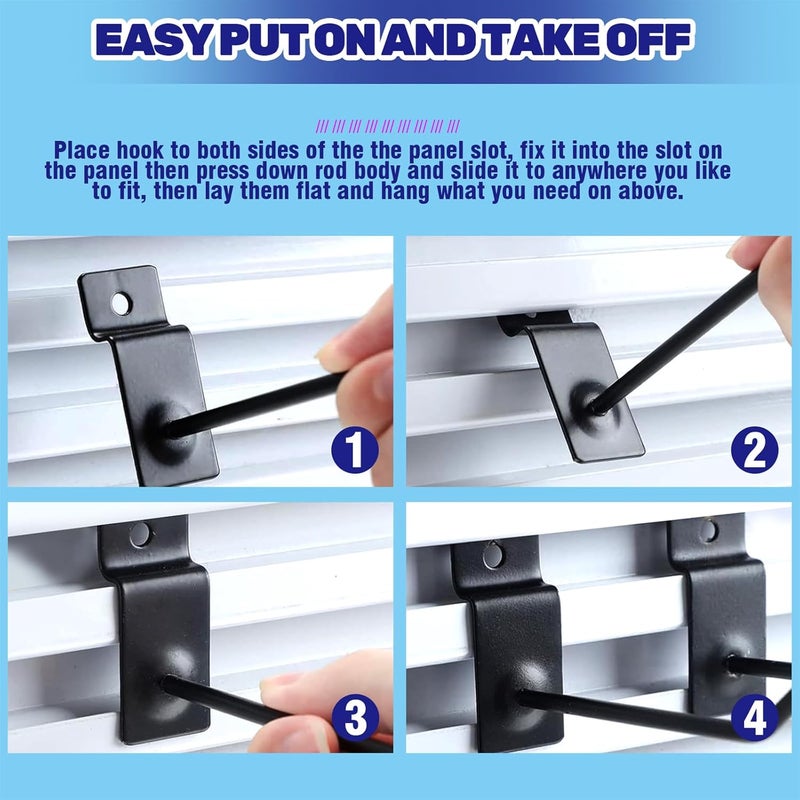 EASY PUT ON AND TAKE OFF

Place hook to both sides of the the panel slot, fix it into the slot on the panel then press down rod body and slide it to anywhere you like to fit, then lay them flat and hang what you need on above.

1

2

3

4